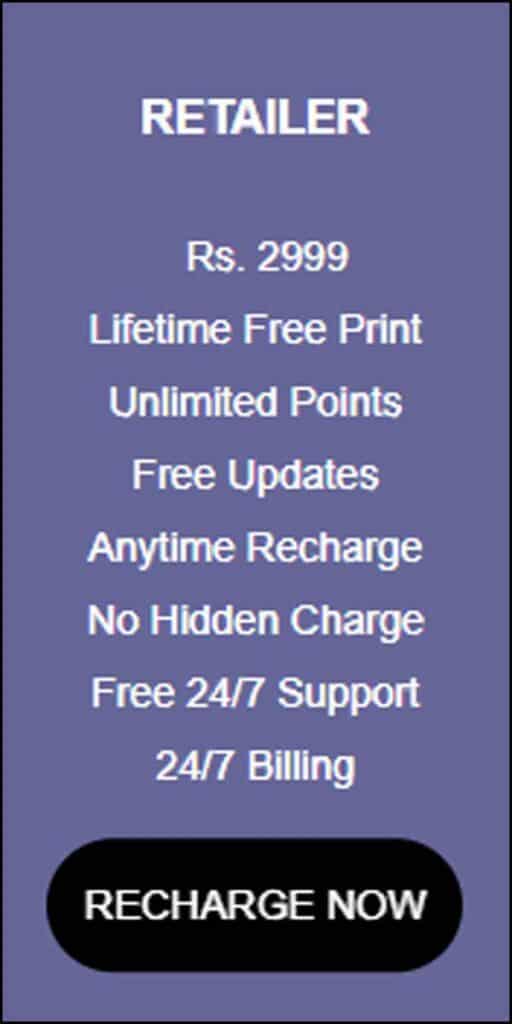 RETAILER

Rs. 2999

Lifetime Free Print

Unlimited Points

Free Updates

Anytime Recharge

No Hidden Charge

Free 24/7 Support

24/7 Billing

RECHARGE NOW